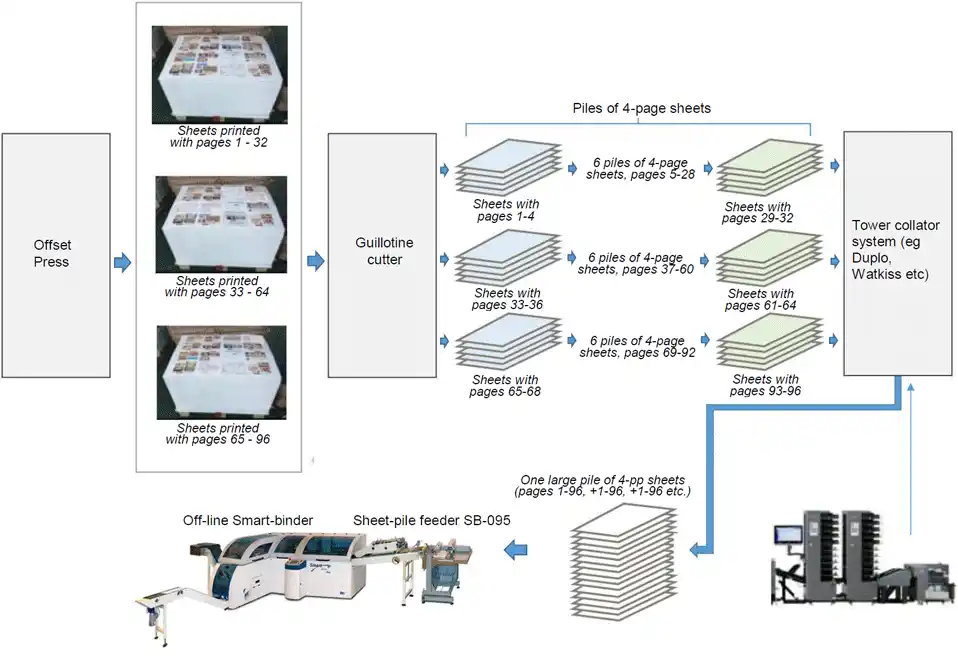 Offset Press

Sheets printed with pages 1 - 32

Sheets printed with pages 33 - 64

Sheets printed with pages 65 - 96

Guillotine cutter

Piles of 4-page sheets

Sheets with pages 1-4

6 piles of 4-page sheets, pages 5-28

Sheets with pages 29-32

Sheets with pages 33-36

6 piles of 4-page sheets, pages 37-60

Sheets with pages 61-64

Sheets with pages 65-68

6 piles of 4-page sheets, pages 69-92

Sheets with pages 93-96

Tower collator system (eg Duplo, Watkiss etc)

One large pile of 4-pp sheets (pages 1-96, +1-96, +1-96 etc.)

Off-line Smart-binder

Sheet-pile feeder SB-095